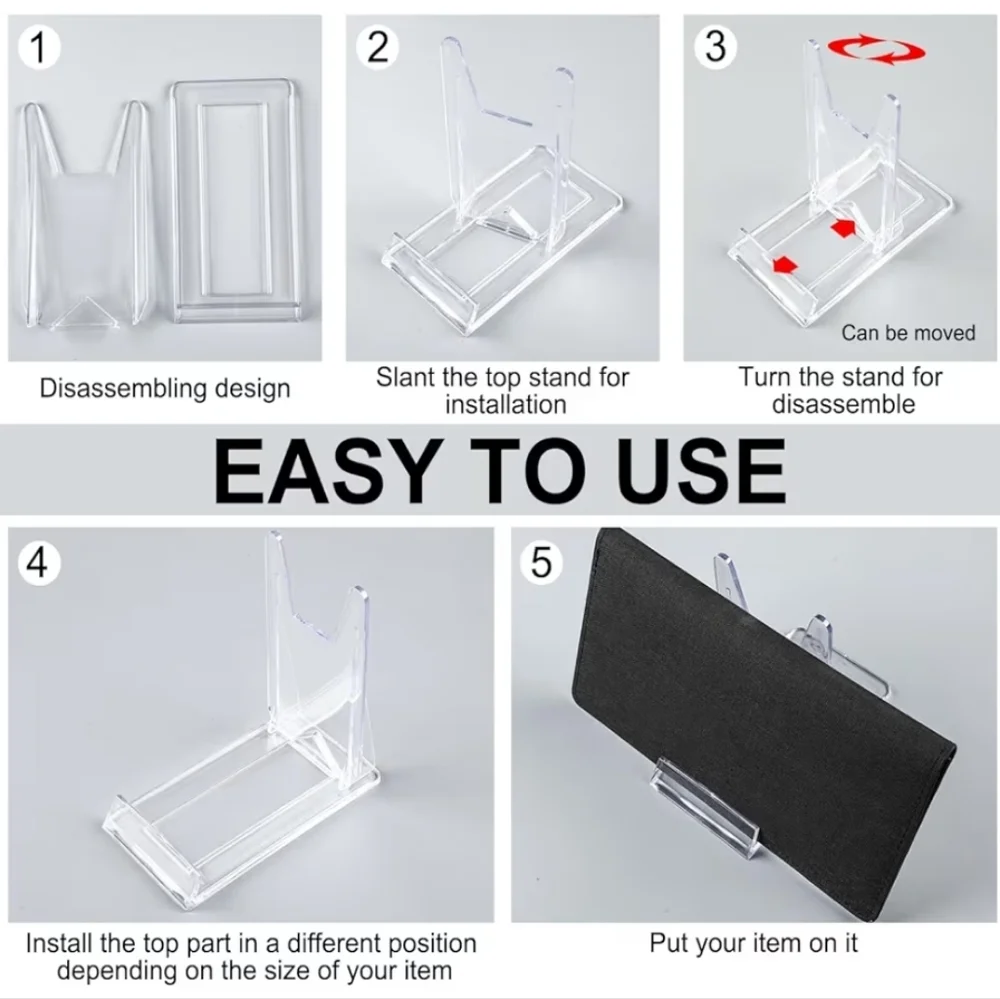 1

Disassembling design

2

Slant the top stand for installation

3

Can be moved

Turn the stand for disassemble

EASY TO USE

4

Install the top part in a different position depending on the size of your item

5

Put your item on it